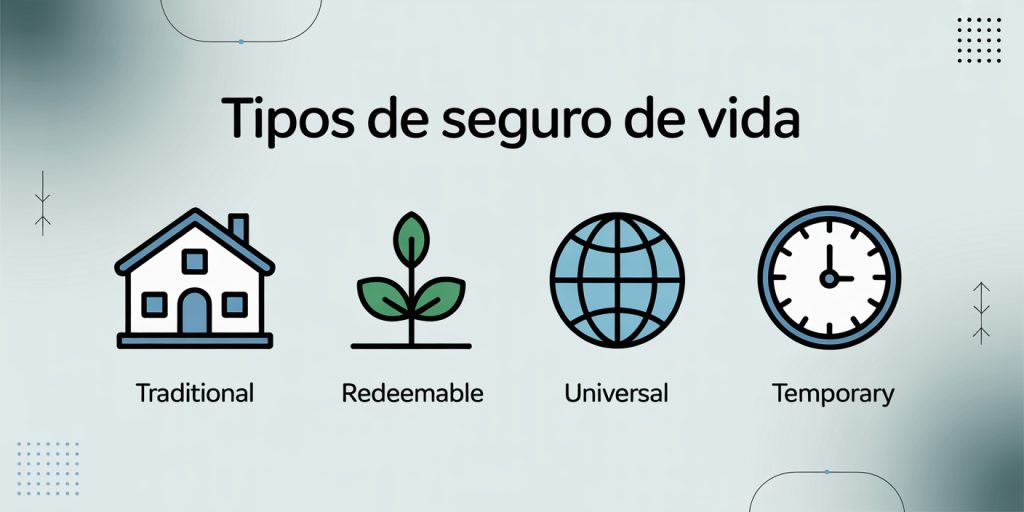 Tipos de seguro de vida

Traditional

Redeemable

Universal

Temporary