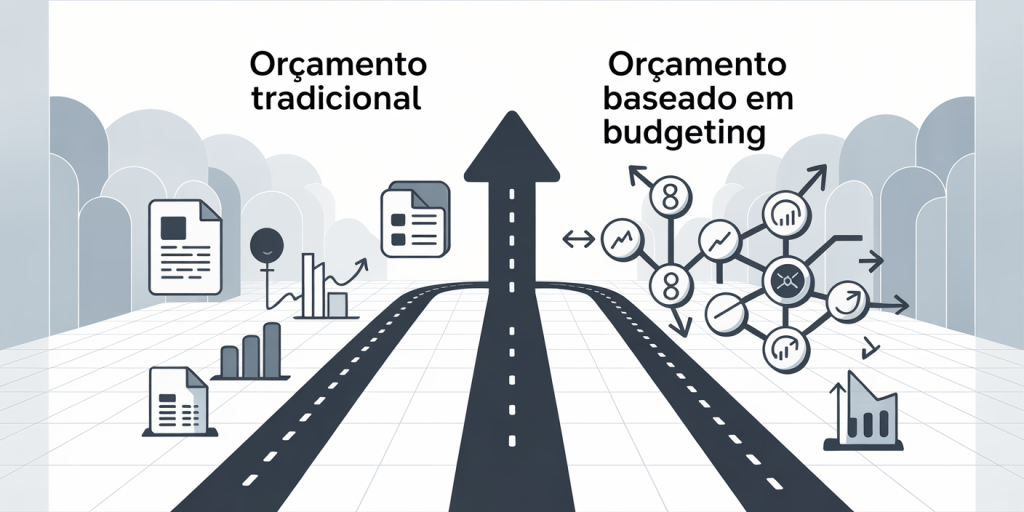 Orçamento tradicional

Orçamento baseado em budgeting

8

8