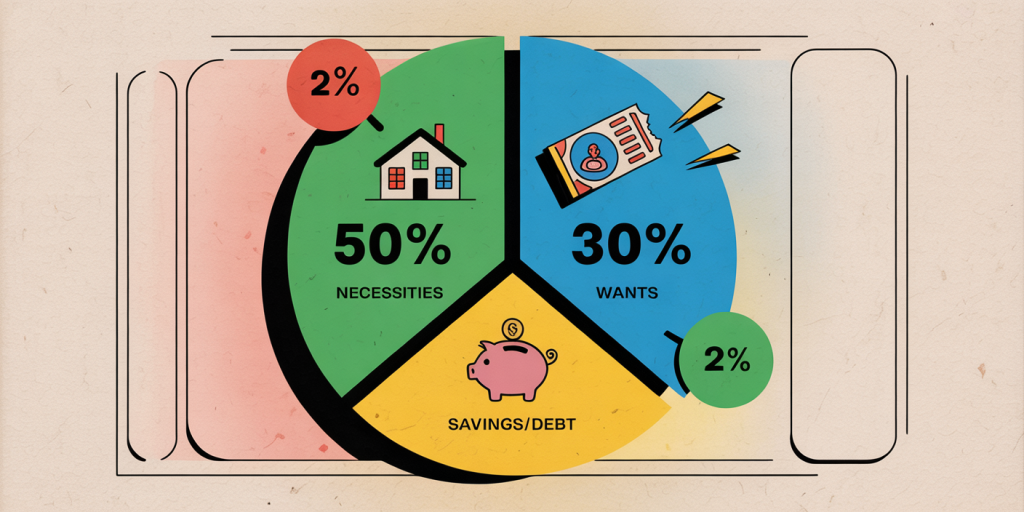 2%

50%

NECESSITIES

30%

WANTS

2%

$

SAVINGS/DEBT