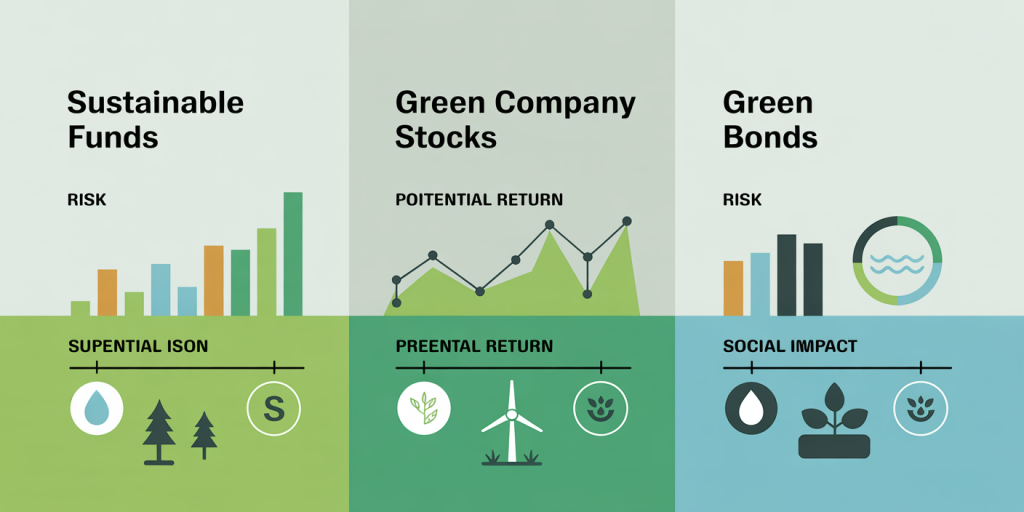 Sustainable Funds

RISK

SUPENTIAL ISON

S

Green Company Stocks

POITENTIAL RETURN

PREENTAL RETURN

Green Bonds

RISK

SOCIAL IMPACT